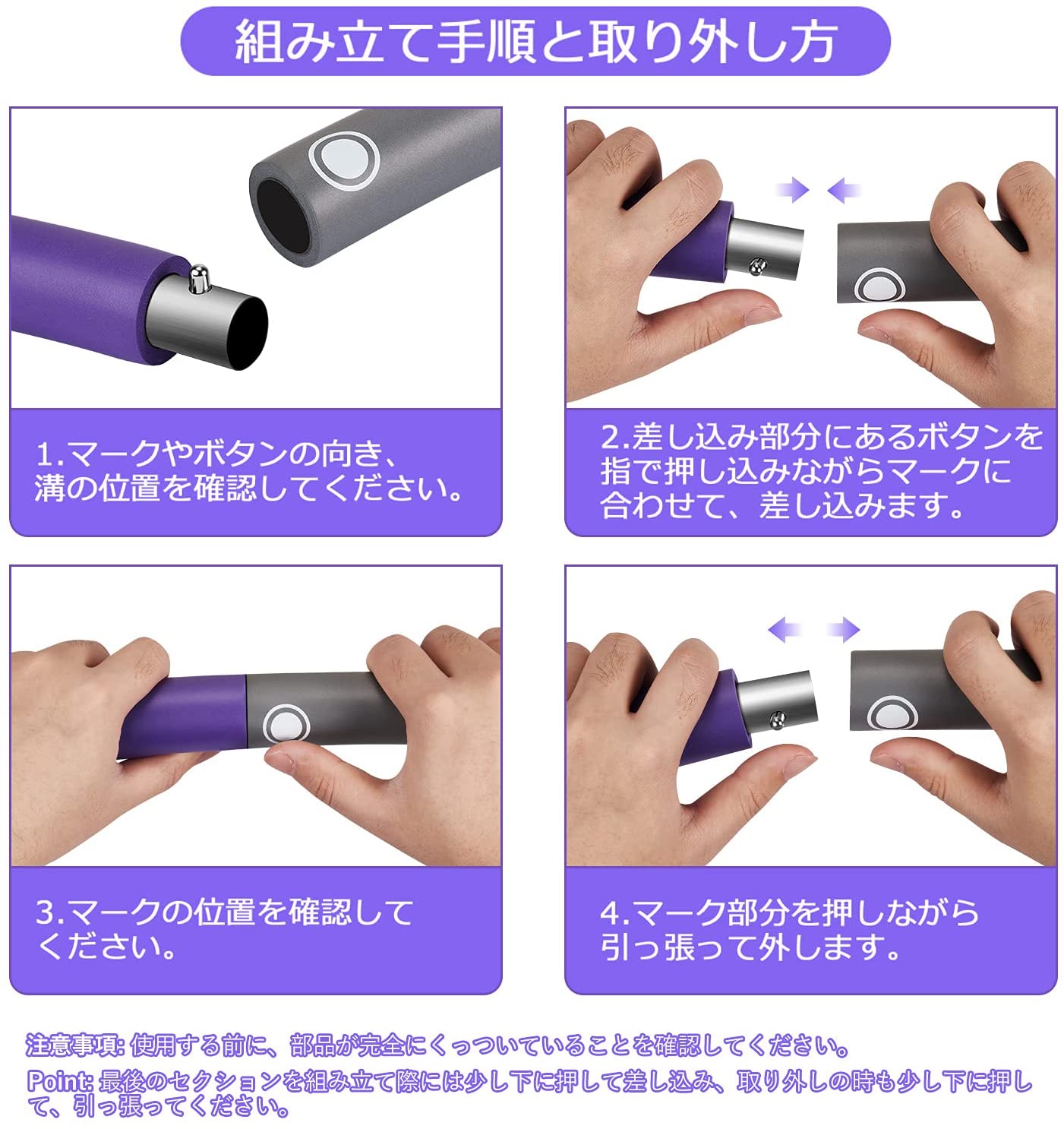 組み立て手順と取り外し方

1.マークやボタンの向き、溝の位置を確認してください。

2.差し込み部分にあるボタンを指で押し込みながらマークに合わせて、差し込みます。

3.マークの位置を確認してください。

4.マーク部分を押しながら引っ張って外します。

注意事項: 使用する前に、部品が完全にくっついていることを確認してください。

Point: 最後のセクションを組み立て際には少し下に押して差し込み、取り外しの時も少し下に押して、引っ張ってください。