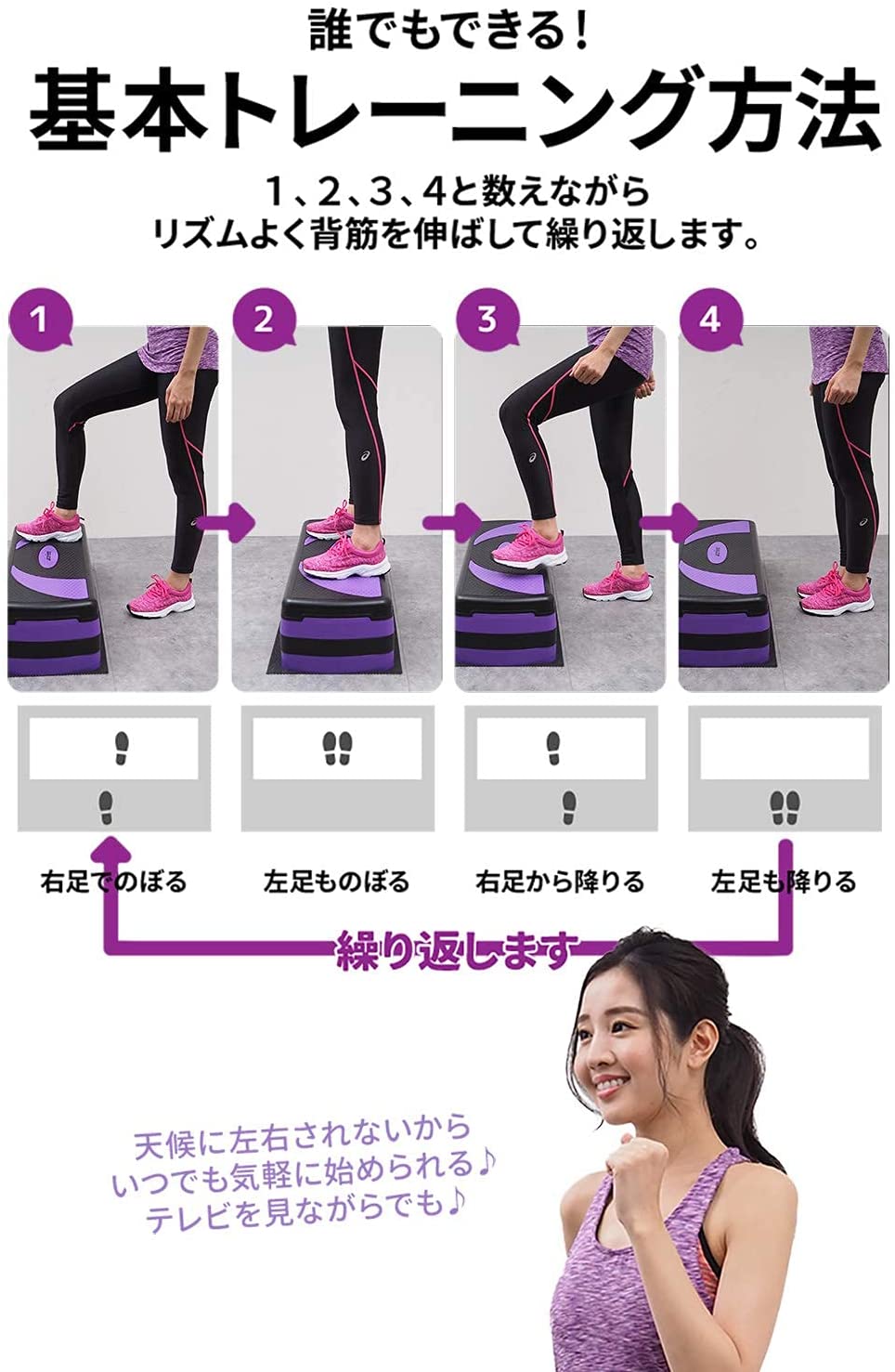 誰でもできる！

基本トレーニング方法

1、2、3、4と数えながら
リズムよく背筋を伸ばして繰り返します。

1

2

3

4

右足でのぼる

左足ものぼる

右足から降りる

左足も降りる

繰り返します

天候に左右されないから
いつでも気軽に始められる♪
テレビを見ながらでも♪